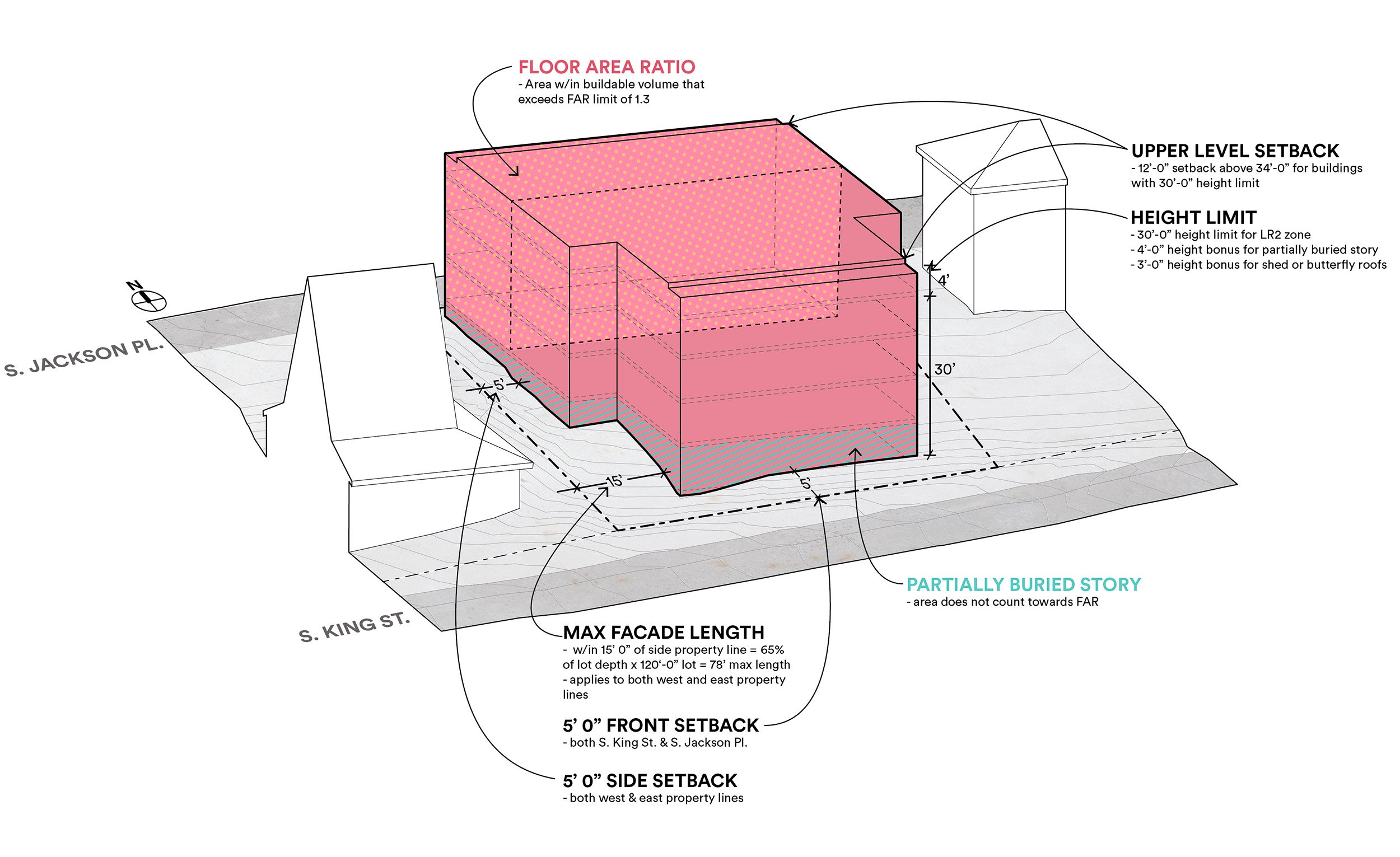 FLOOR AREA RATIO
- Area w/in buildable volume that exceeds FAR limit of 1.3

UPPER LEVEL SETBACK
- 12'-0" setback above 34'-0" for buildings with 30'-0" height limit

HEIGHT LIMIT
- 30'-0" height limit for LR2 zone
- 4'-0" height bonus for partially buried story
- 3'-0" height bonus for shed or butterfly roofs

N

S. JACKSON PL.

4'

30'

5'

15'

5'

S. KING ST.

PARTIALLY BURIED STORY
- area does not count towards FAR

MAX FACADE LENGTH
- w/in 15' 0" of side property line = 65% of lot depth x 120'-0" lot = 78' max length
- applies to both west and east property lines

5' 0" FRONT SETBACK
- both S. King St. & S. Jackson Pl.

5' 0" SIDE SETBACK
- both west & east property lines